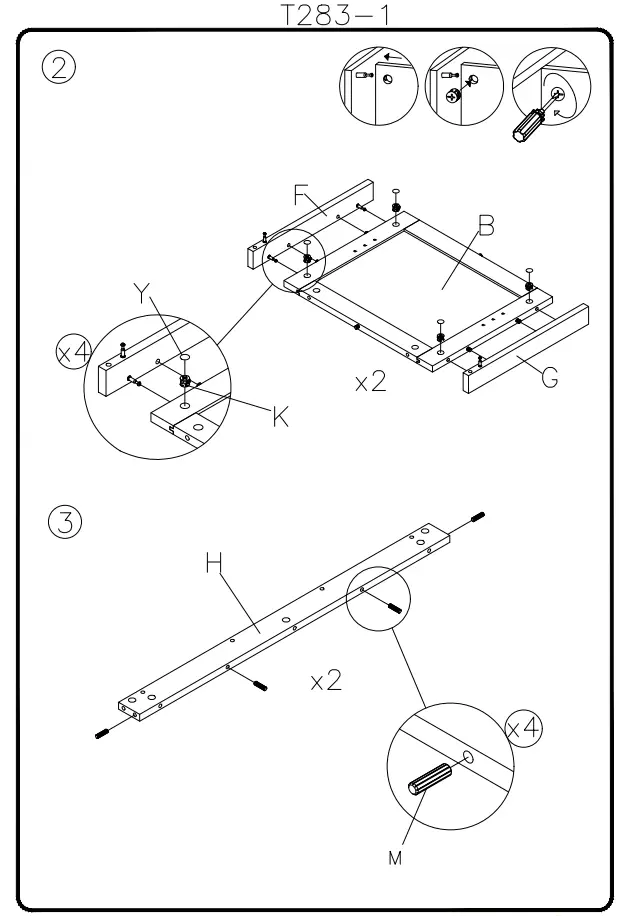 T283-1

②

F

B

Y

x4

K

x2

G

③

H

x2

x4

M