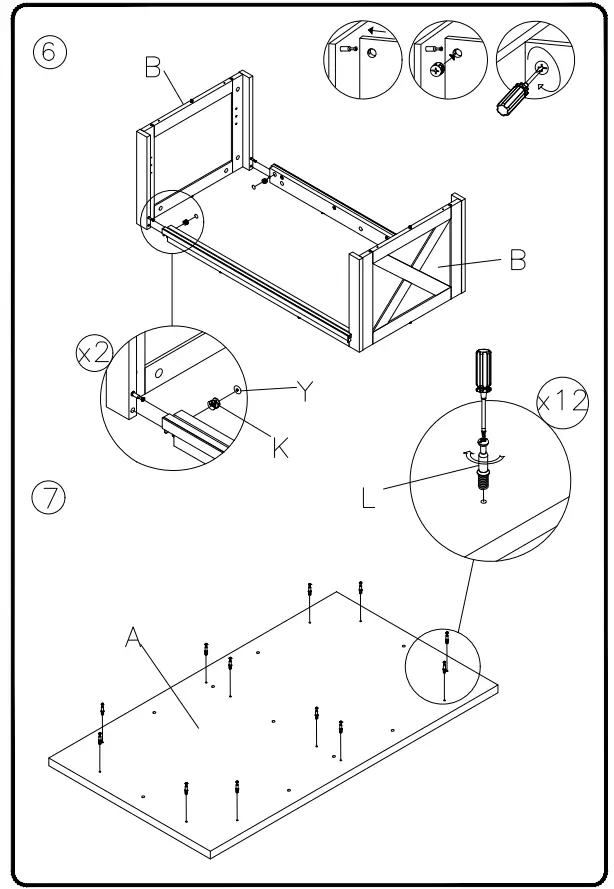 6

B

B

x2

Y

K

x12

L

7

A