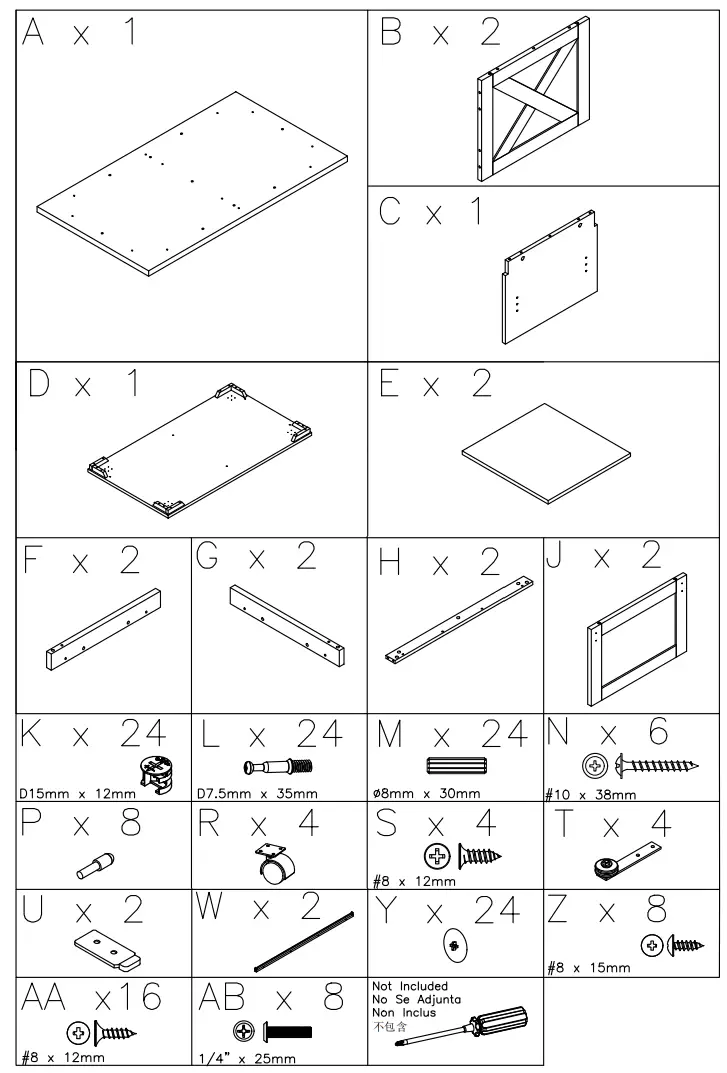 A x 1

B x 2

C x 1

D x 1

E x 2

F x 2

G x 2

H x 2

J x 2

K x 24
D15mm x 12mm

L x 24
D7.5mm x 35mm

M x 24
ø8mm x 30mm

N x 6
#10 x 38mm

P x 8

R x 4

S x 4
#8 x 12mm

T x 4

U x 2

W x 2

Y x 24

Z x 8
#8 x 15mm

AA x16
#8 x 12mm

AB x 8
1/4" x 25mm

Not Included
No Se Adjunta
Non Inclus
不包含