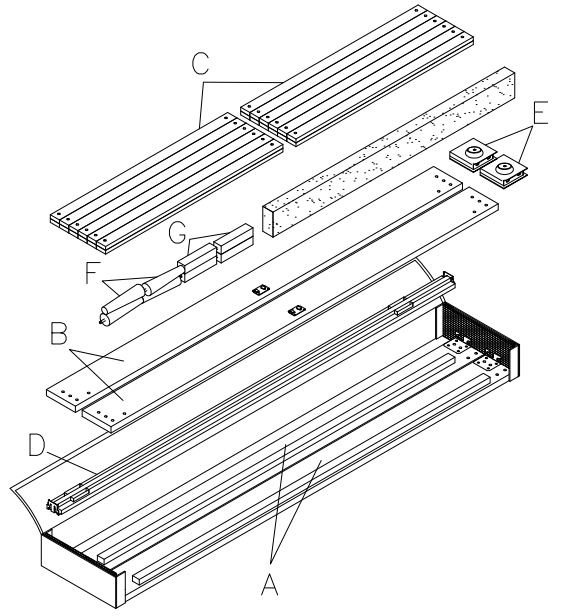 C
E
G
F
B
D
A