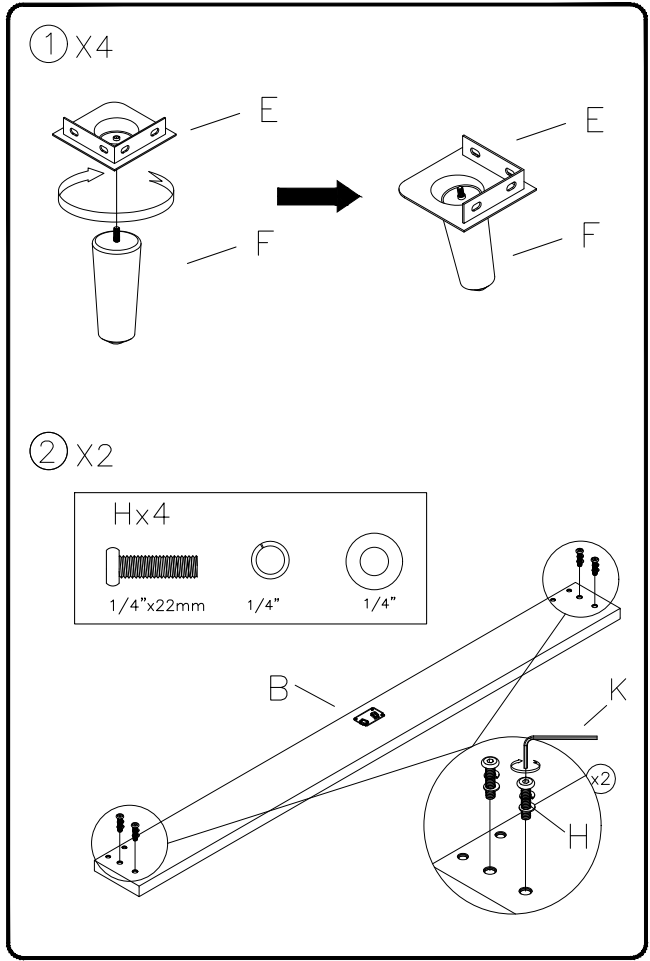 1 X4

E

F

E

F

2 X2

Hx4

1/4"x22mm

1/4"

1/4"

B

K

x2

H