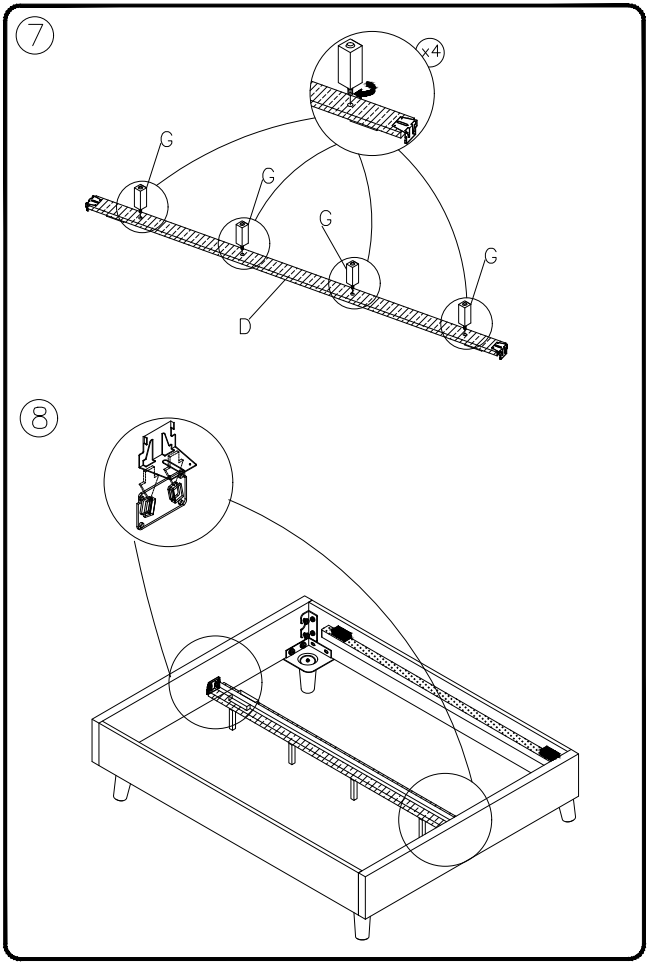 ⑦

x4

G

G

G

G

D

⑧