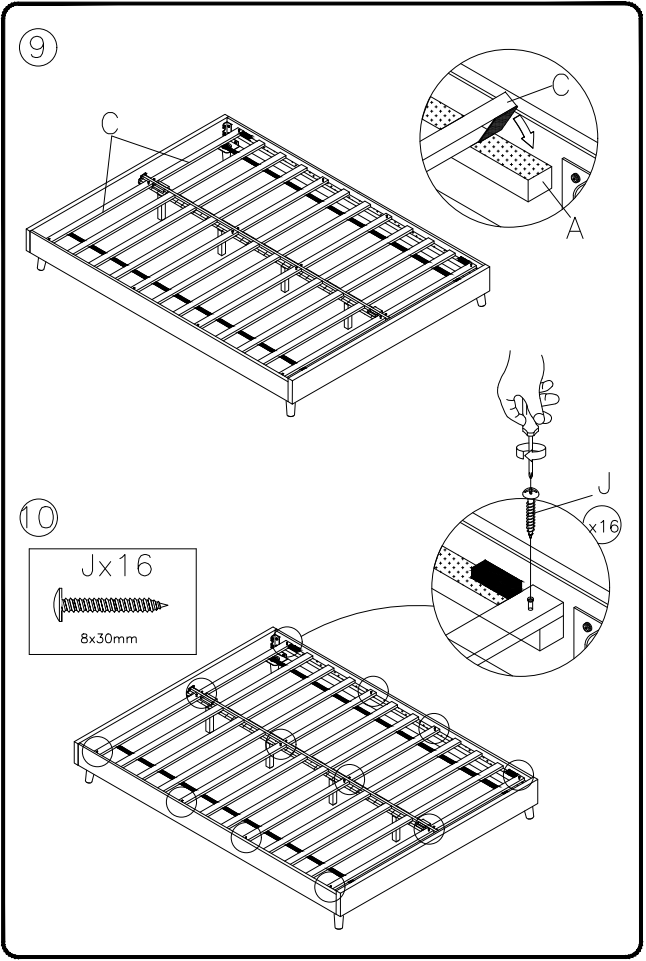 9

C

C

A

10

Jx16

8x30mm

J

x16