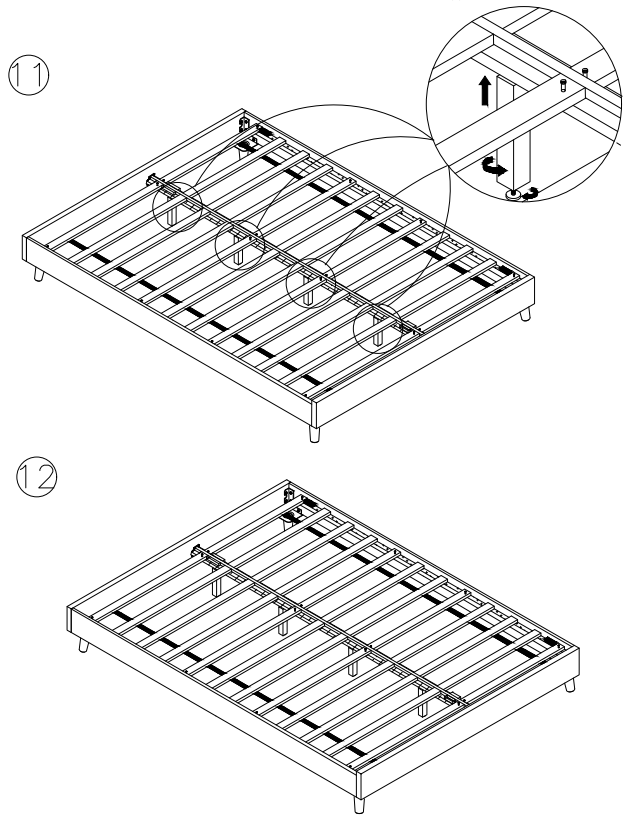 11

12