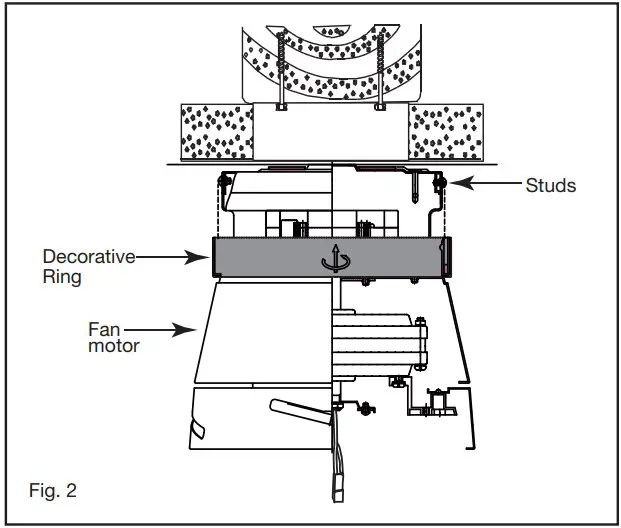 Studs

Decorative Ring

Fan motor

Fig. 2