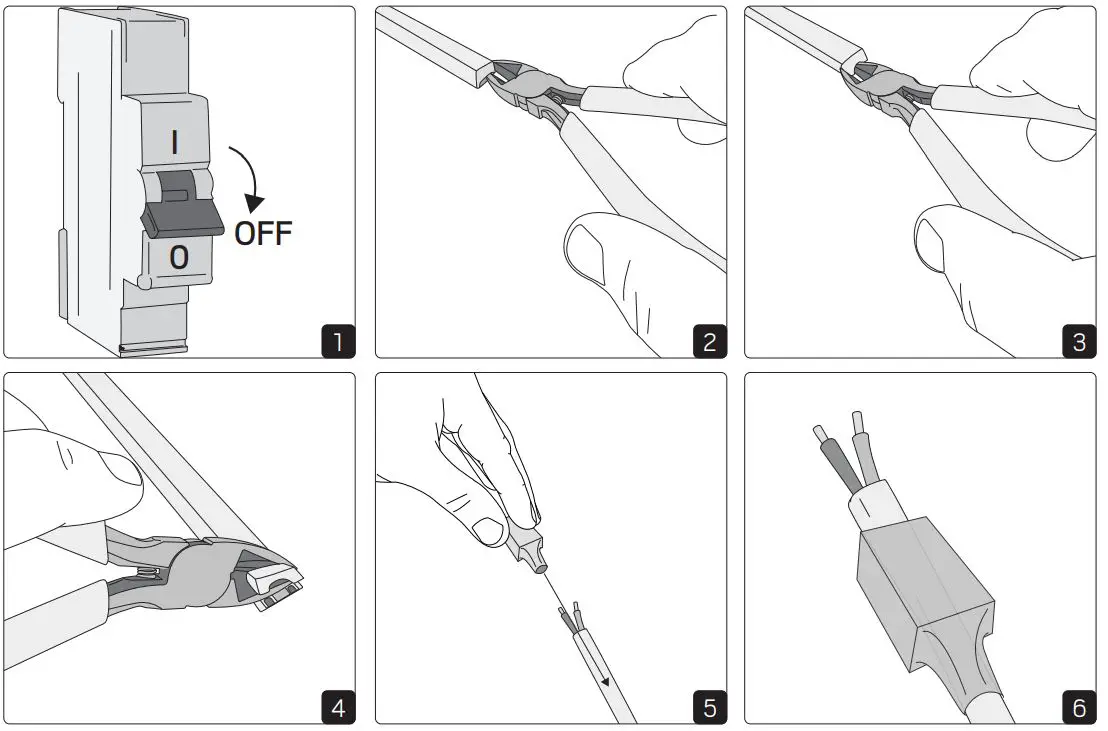 I
OFF
O
1
2
3
4
5
6