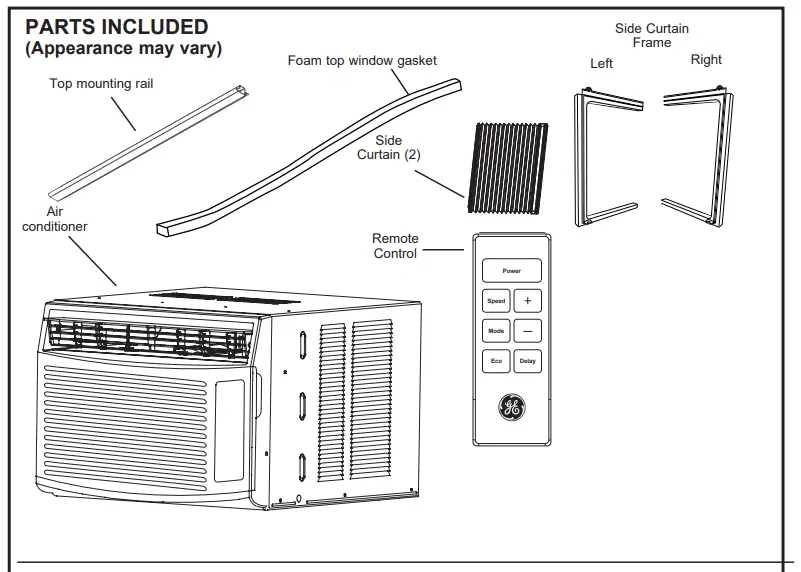 PARTS INCLUDED
(Appearance may vary)

Top mounting rail

Foam top window gasket

Side Curtain Frame

Left

Right

Side Curtain (2)

Air conditioner

Remote Control

Power

Speed

+

Mode

—

Eco

Delay

GE