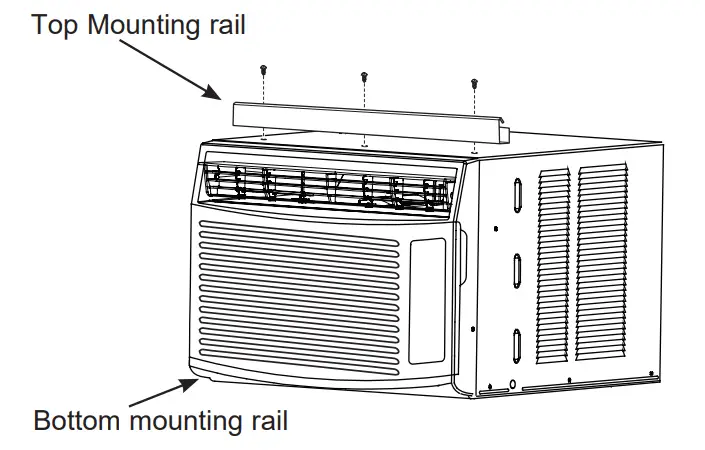 Top Mounting rail

Bottom mounting rail