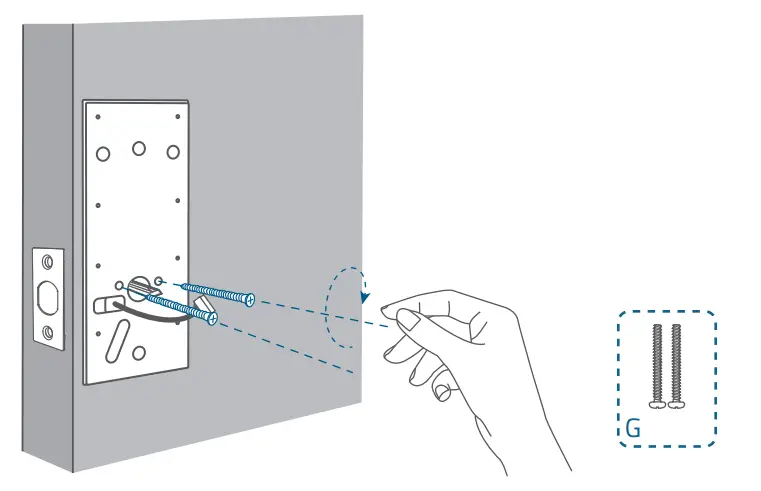 G