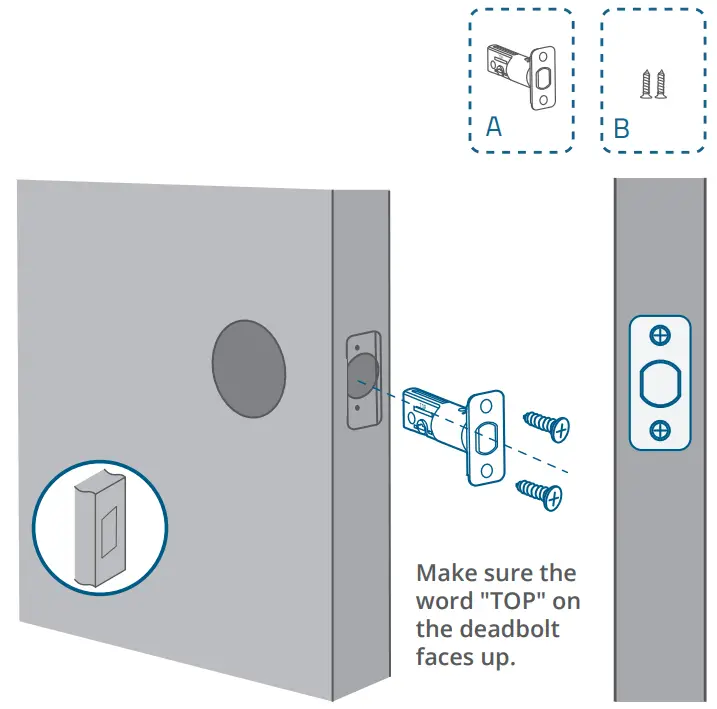 A

B

Make sure the word "TOP" on the deadbolt faces up.