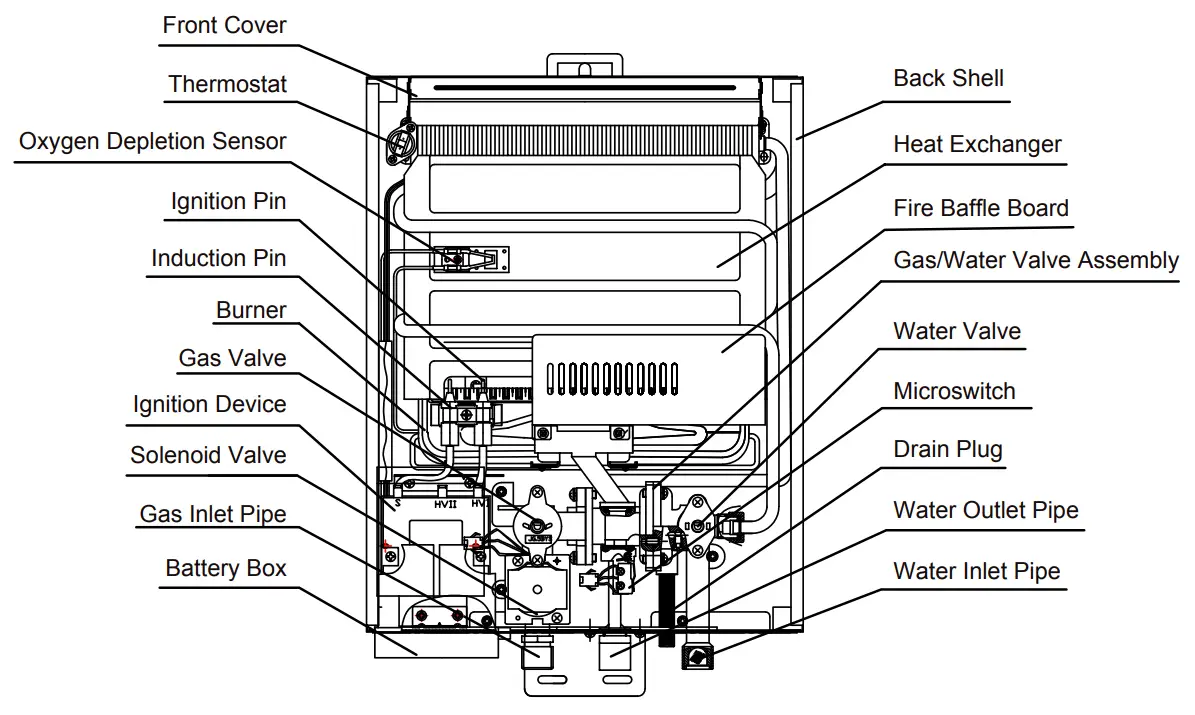 Front Cover
Thermostat
Oxygen Depletion Sensor
Ignition Pin
Induction Pin
Burner
Gas Valve
Ignition Device
Solenoid Valve
Gas Inlet Pipe
Battery Box

Back Shell
Heat Exchanger
Fire Baffle Board
Gas/Water Valve Assembly
Water Valve
Microswitch
Drain Plug
Water Outlet Pipe
Water Inlet Pipe

S HVII HVI