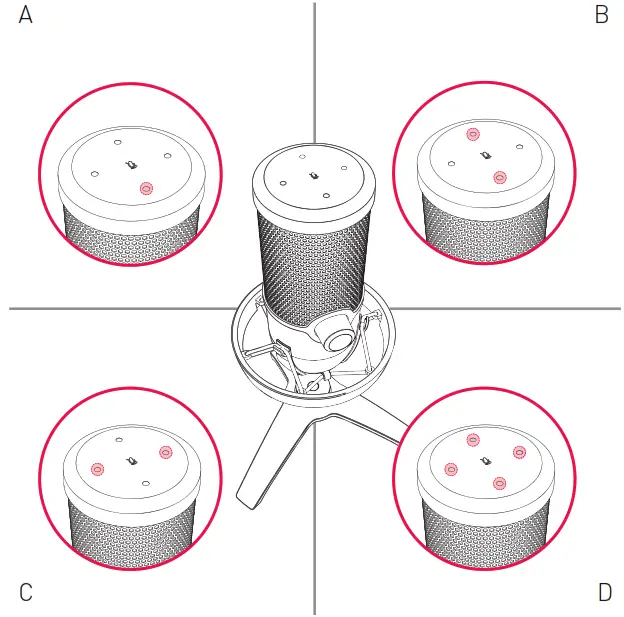 A

B

C

D