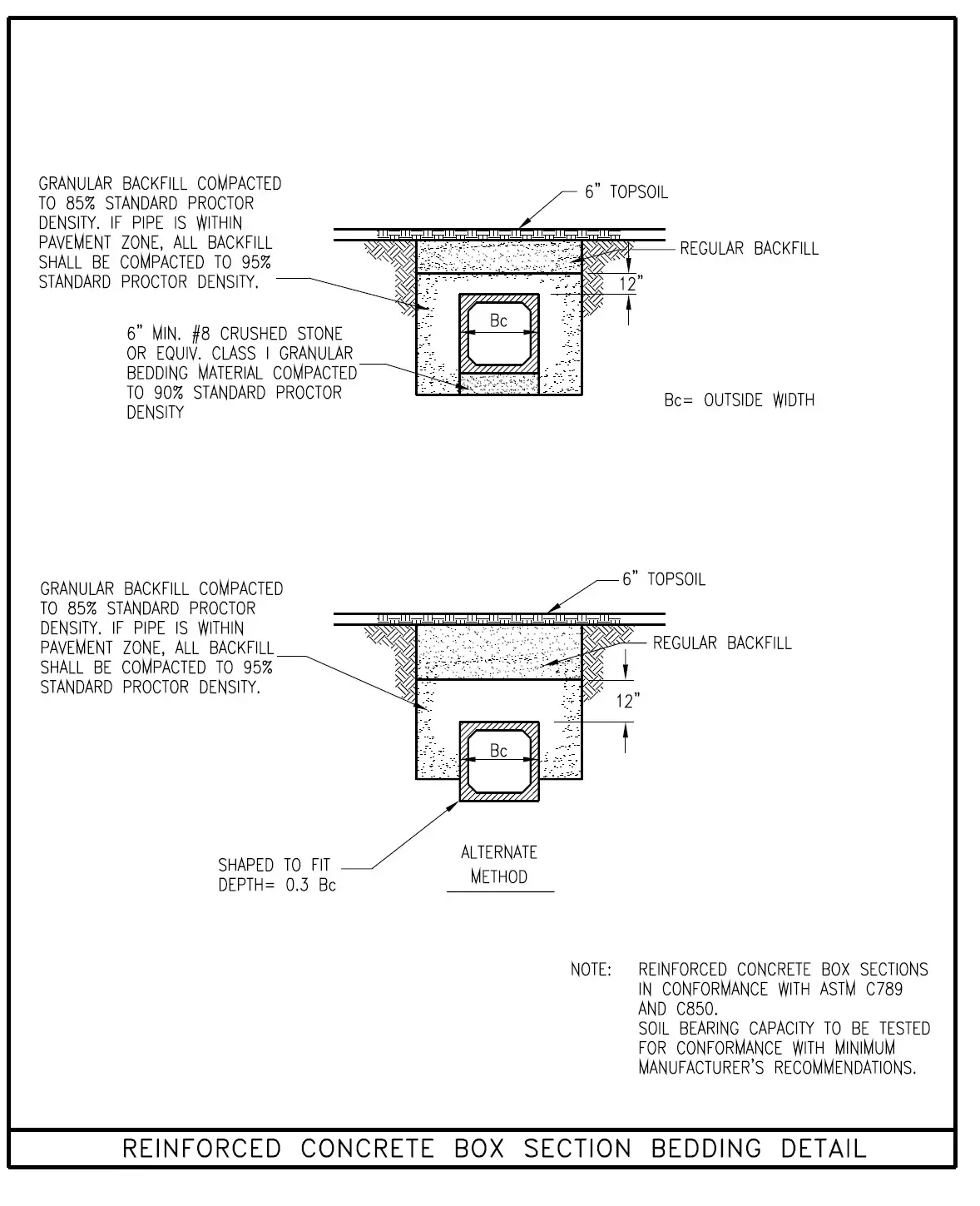 GRANULAR BACKFILL COMPACTED TO 85% STANDARD PROCTOR DENSITY. IF PIPE IS WITHIN PAVEMENT ZONE, ALL BACKFILL SHALL BE COMPACTED TO 95% STANDARD PROCTOR DENSITY.

6" TOPSOIL

REGULAR BACKFILL

12"

Bc

6" MIN. #8 CRUSHED STONE OR EQUIV. CLASS I GRANULAR BEDDING MATERIAL COMPACTED TO 90% STANDARD PROCTOR DENSITY

Bc= OUTSIDE WIDTH

GRANULAR BACKFILL COMPACTED TO 85% STANDARD PROCTOR DENSITY. IF PIPE IS WITHIN PAVEMENT ZONE, ALL BACKFILL SHALL BE COMPACTED TO 95% STANDARD PROCTOR DENSITY.

6" TOPSOIL

REGULAR BACKFILL

12"

Bc

SHAPED TO FIT DEPTH= 0.3 Bc

ALTERNATE METHOD

NOTE: REINFORCED CONCRETE BOX SECTIONS IN CONFORMANCE WITH ASTM C789 AND C850.
SOIL BEARING CAPACITY TO BE TESTED FOR CONFORMANCE WITH MINIMUM MANUFACTURER'S RECOMMENDATIONS.

REINFORCED CONCRETE BOX SECTION BEDDING DETAIL