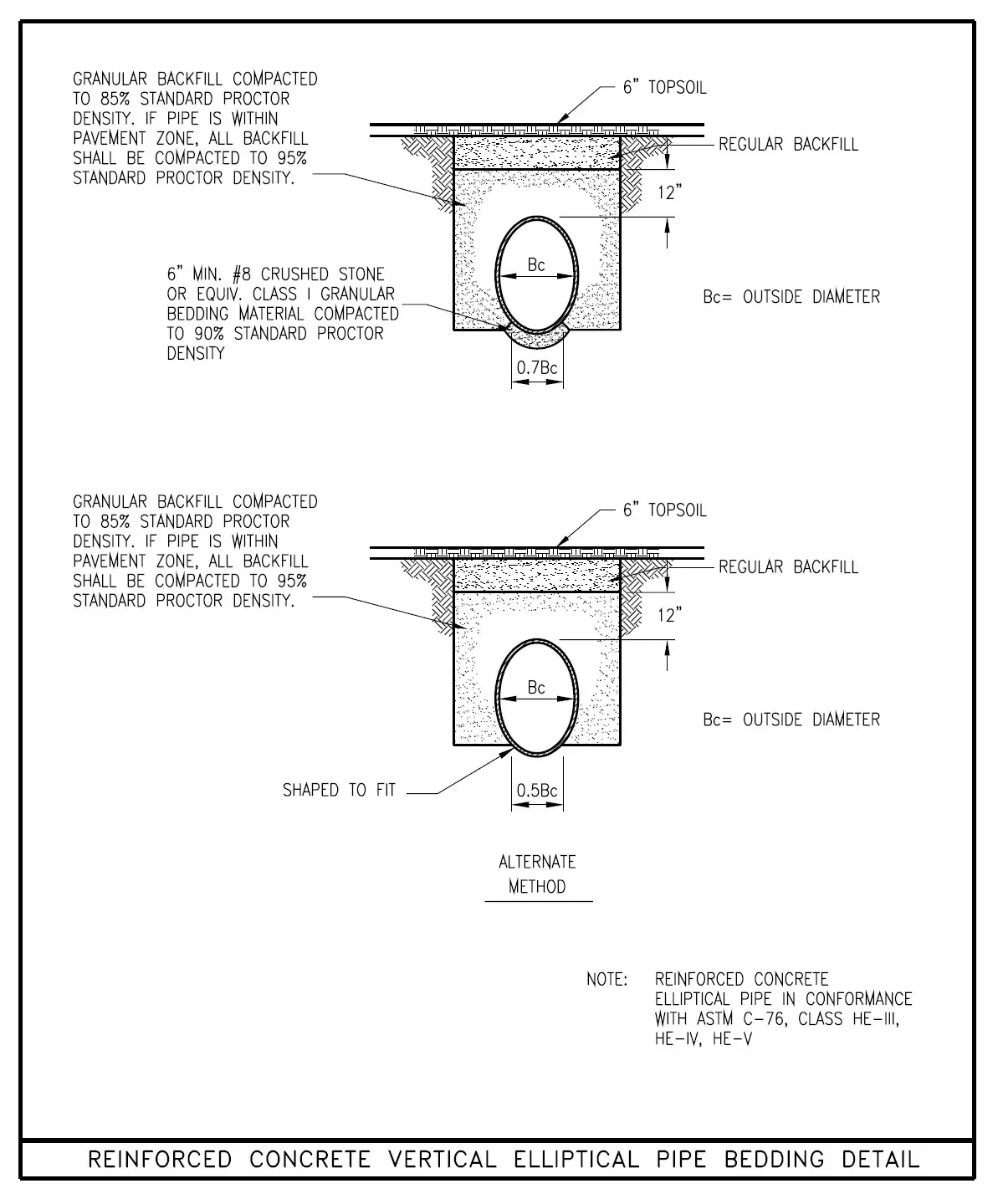 GRANULAR BACKFILL COMPACTED TO 85% STANDARD PROCTOR DENSITY. IF PIPE IS WITHIN PAVEMENT ZONE, ALL BACKFILL SHALL BE COMPACTED TO 95% STANDARD PROCTOR DENSITY.

6" TOPSOIL

REGULAR BACKFILL

12"

Bc

6" MIN. #8 CRUSHED STONE OR EQUIV. CLASS I GRANULAR BEDDING MATERIAL COMPACTED TO 90% STANDARD PROCTOR DENSITY

Bc= OUTSIDE DIAMETER

0.7Bc

GRANULAR BACKFILL COMPACTED TO 85% STANDARD PROCTOR DENSITY. IF PIPE IS WITHIN PAVEMENT ZONE, ALL BACKFILL SHALL BE COMPACTED TO 95% STANDARD PROCTOR DENSITY.

6" TOPSOIL

REGULAR BACKFILL

12"

Bc

Bc= OUTSIDE DIAMETER

SHAPED TO FIT

0.5Bc

ALTERNATE METHOD

NOTE: REINFORCED CONCRETE ELLIPTICAL PIPE IN CONFORMANCE WITH ASTM C-76, CLASS HE-III, HE-IV, HE-V

REINFORCED CONCRETE VERTICAL ELLIPTICAL PIPE BEDDING DETAIL