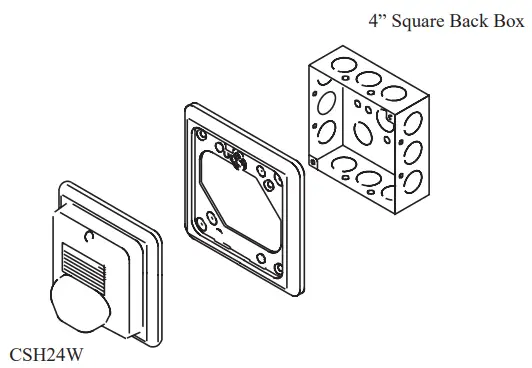 4” Square Back Box

CSH24W