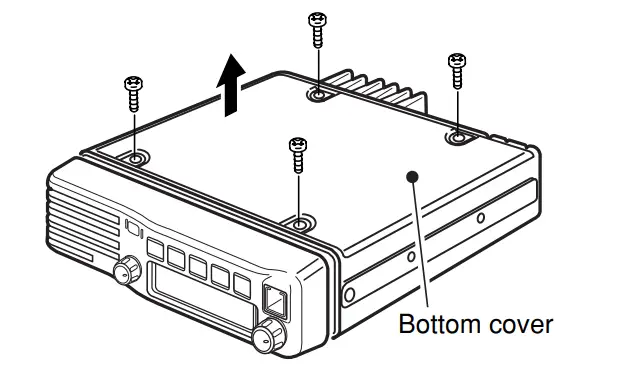 Bottom cover