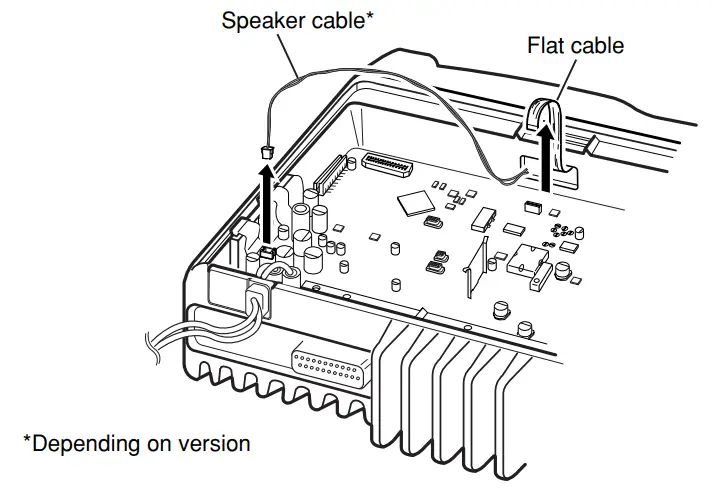 Speaker cable*

Flat cable

*Depending on version