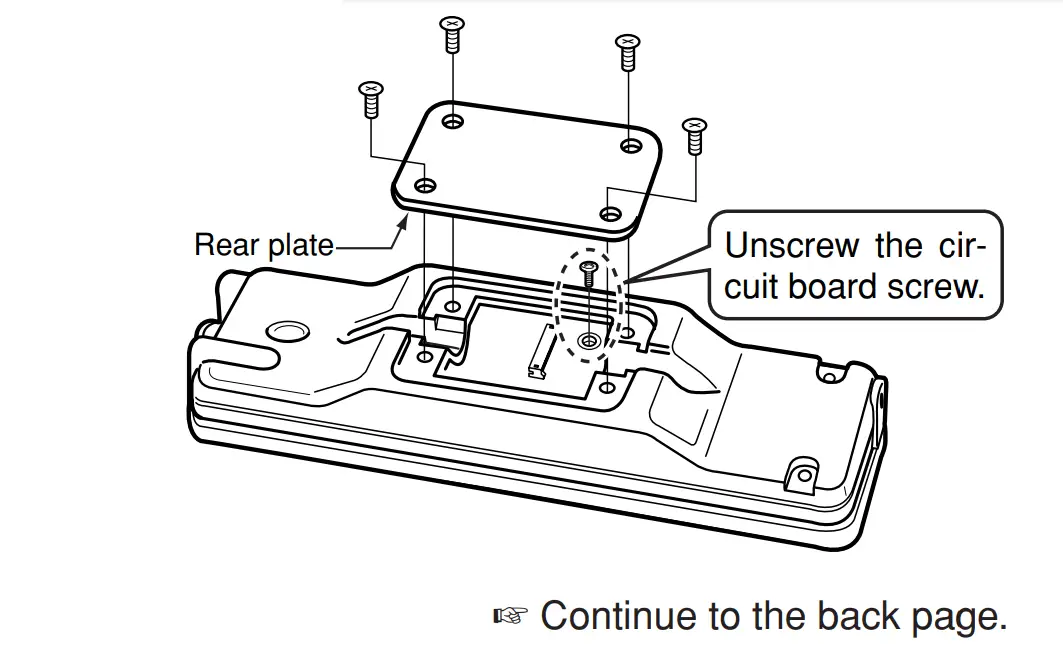 Rear plate

Unscrew the circuit board screw.

☞ Continue to the back page.