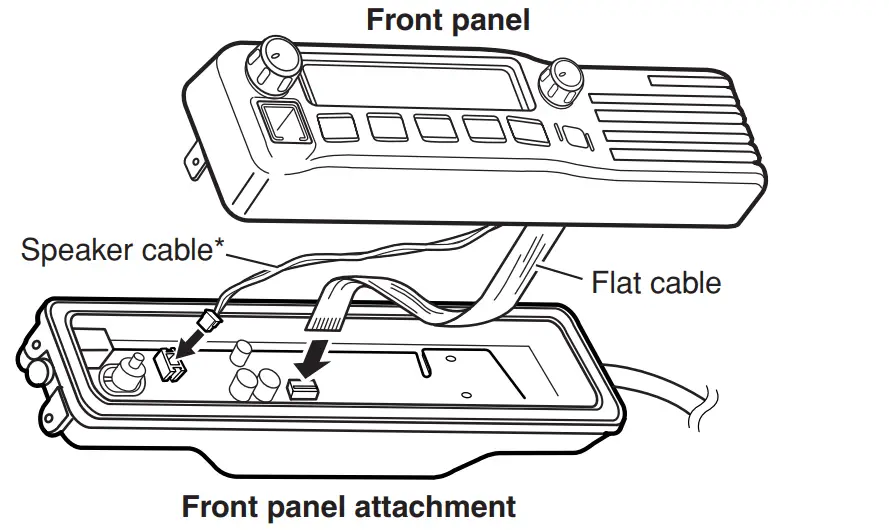 Front panel

Speaker cable*

Flat cable

Front panel attachment