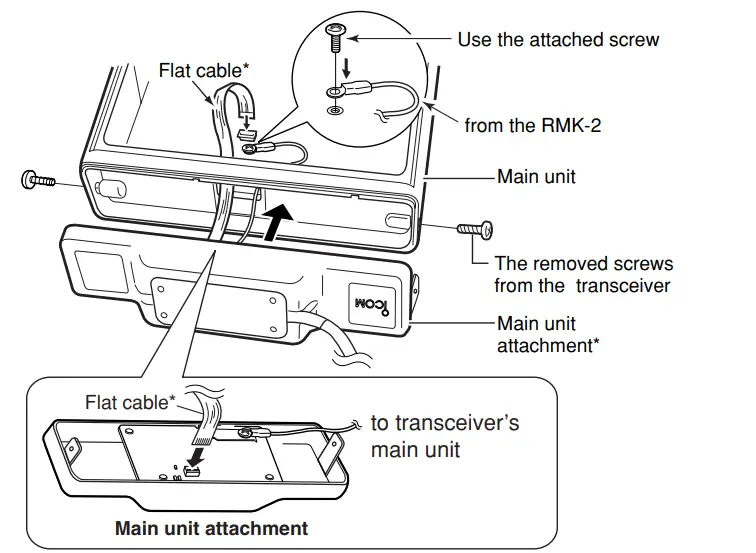 Use the attached screw

Flat cable*

from the RMK-2

Main unit

The removed screws from the transceiver

ICOM

Main unit attachment*

Flat cable*

to transceiver's main unit

Main unit attachment