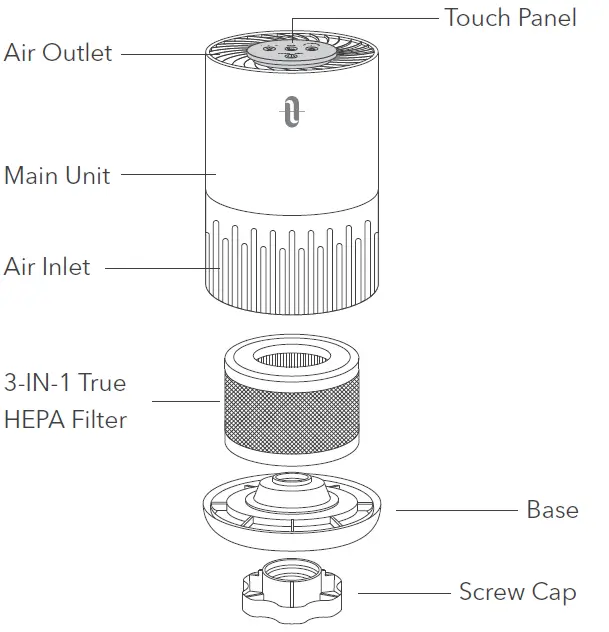 Touch Panel

Air Outlet

Main Unit

Air Inlet

3-IN-1 True
HEPA Filter

Base

Screw Cap