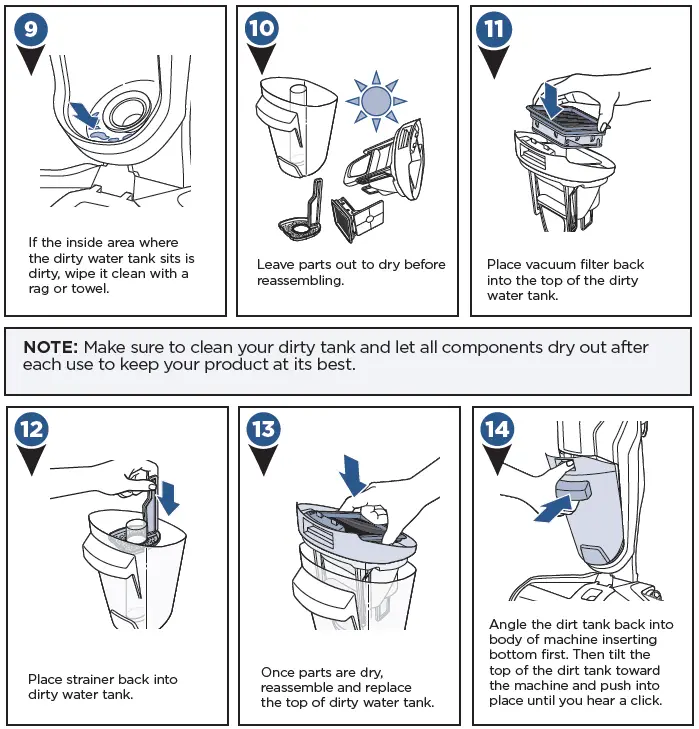 9

If the inside area where the dirty water tank sits is dirty, wipe it clean with a rag or towel.

10

Leave parts out to dry before reassembling.

11

Place vacuum filter back into the top of the dirty water tank.

**NOTE:** Make sure to clean your dirty tank and let all components dry out after each use to keep your product at its best.

12

Place strainer back into dirty water tank.

13

Once parts are dry, reassemble and replace the top of dirty water tank.

14

Angle the dirt tank back into body of machine inserting bottom first. Then tilt the top of the dirt tank toward the machine and push into place until you hear a click.