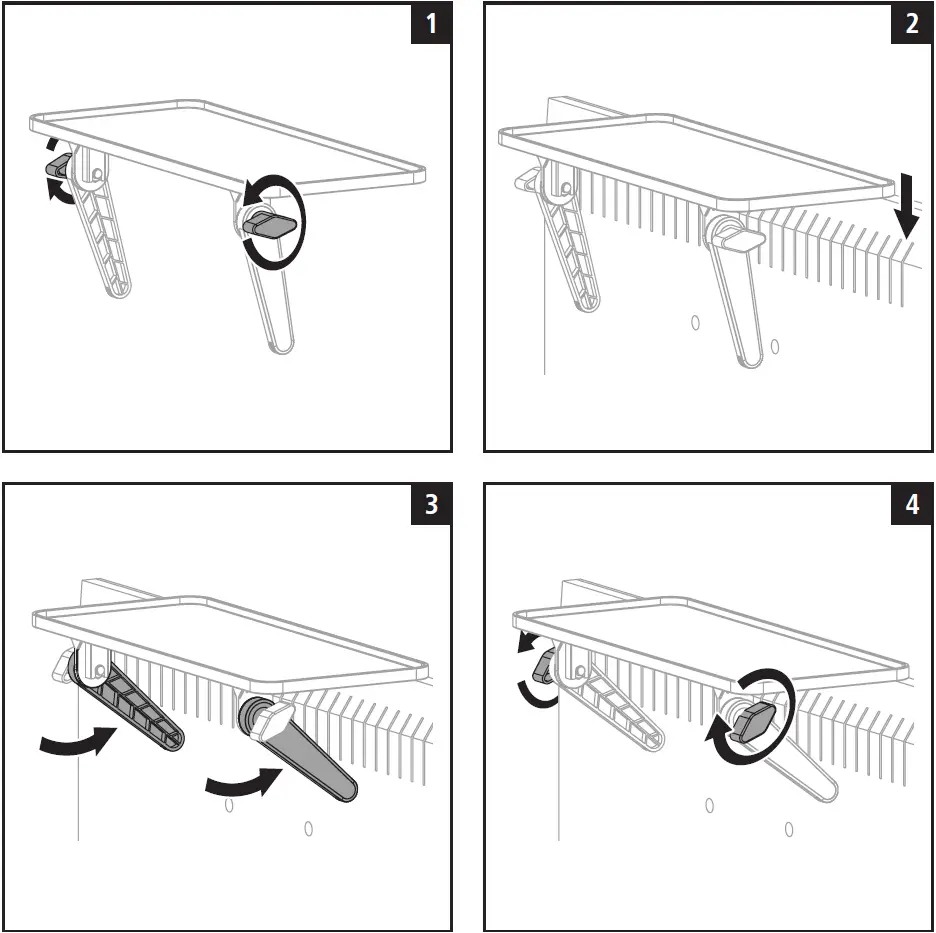 1

2

3

4