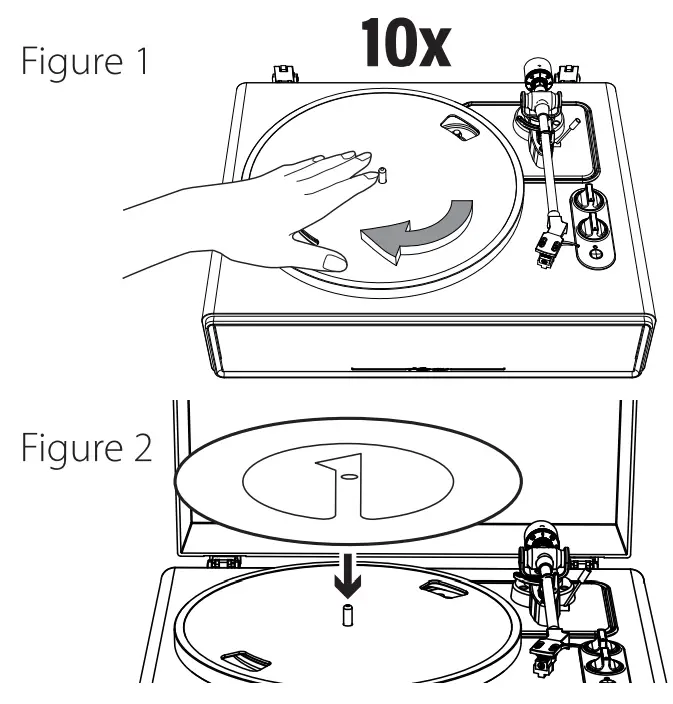 Figure 1

10x

Figure 2