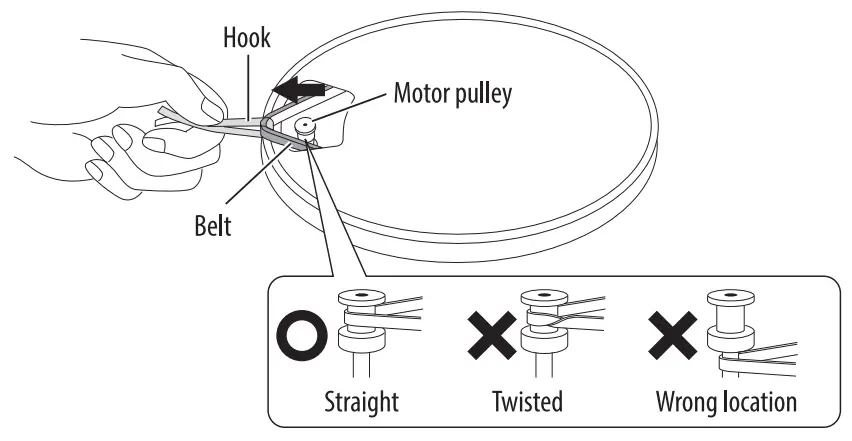 Hook
Motor pulley
Belt
Straight
Twisted
Wrong location