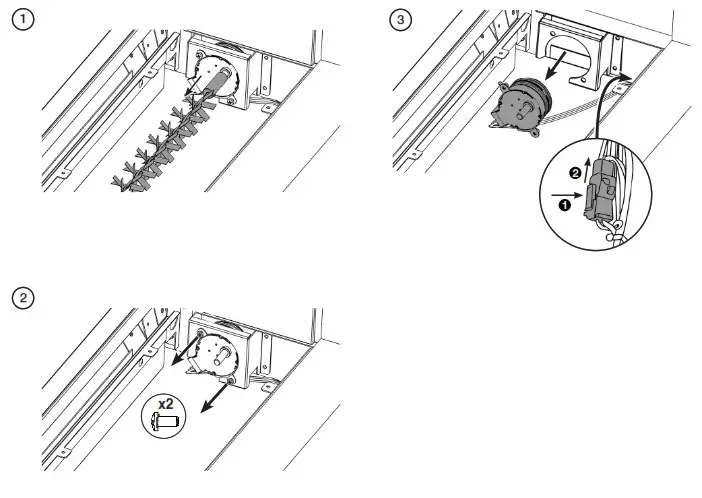 1

3

2

1

2

x2