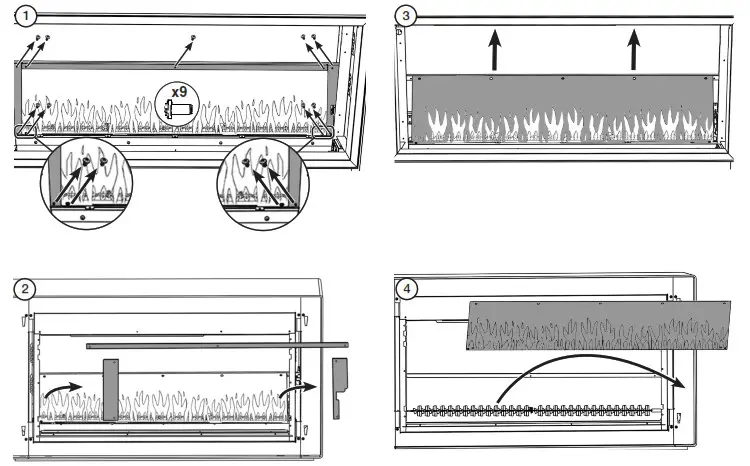 1

x9

3

2

4