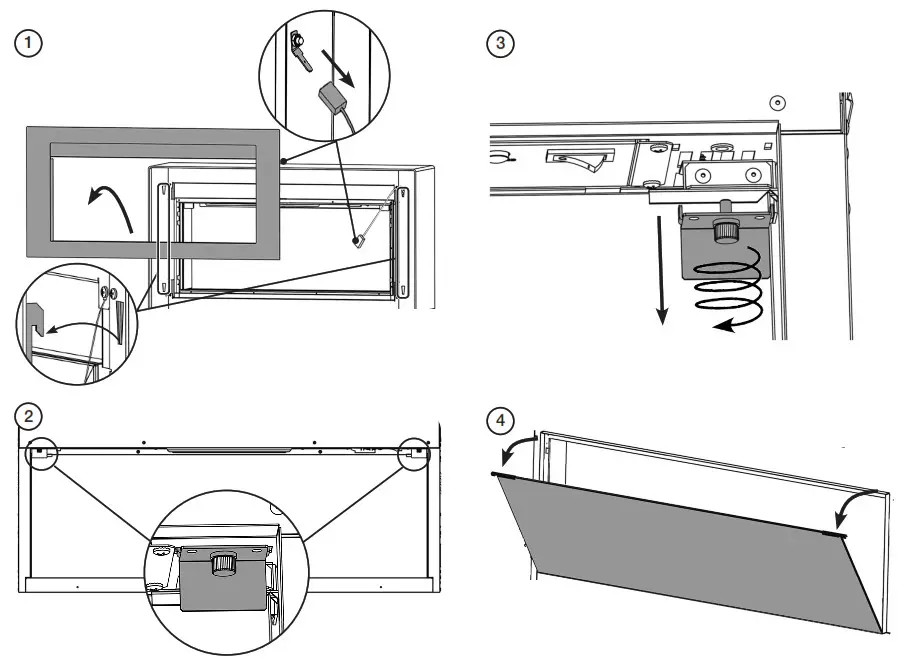 1

3

2

4