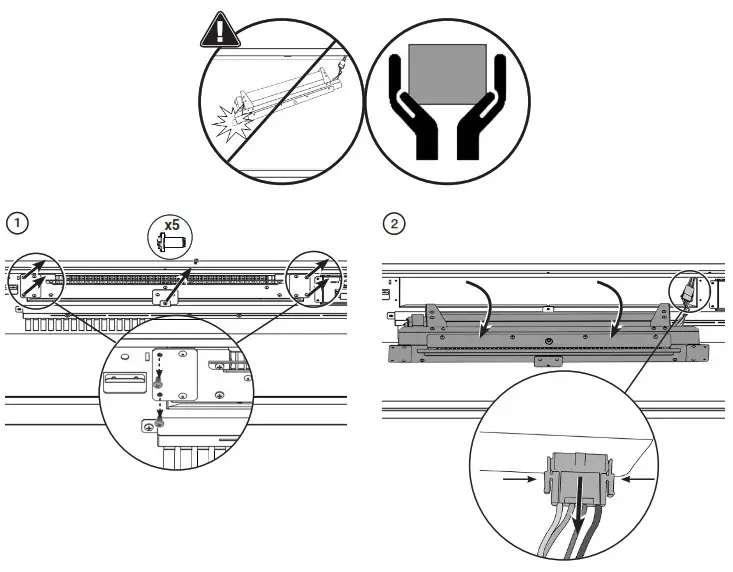 1

x5

2