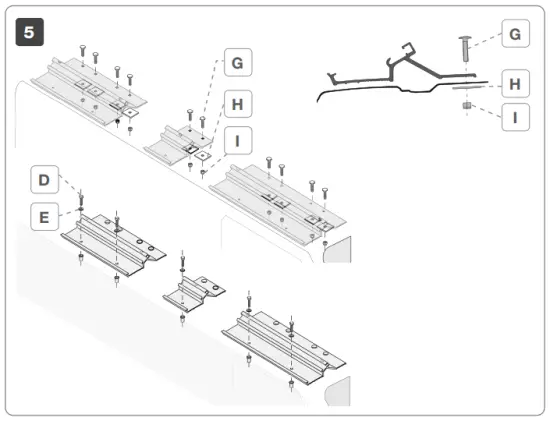 5

G

H

I

D

E

G

H

I