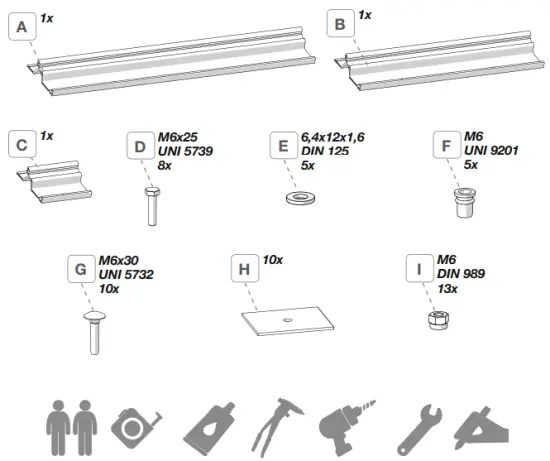 A 1x

B 1x

C 1x

D M6x25 UNI 5739 8x

E 6,4x12x1,6 DIN 125 5x

F M6 UNI 9201 5x

G M6x30 UNI 5732 10x

H 10x

I M6 DIN 989 13x