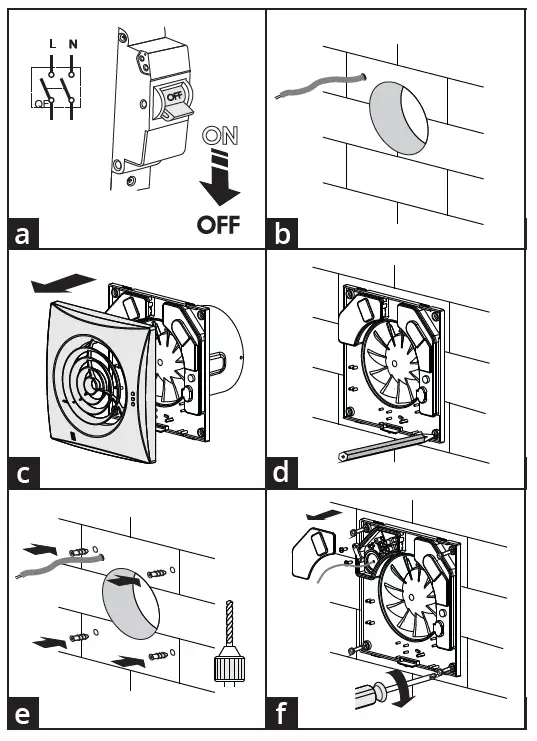 L N
QF
OFF
ON
OFF
a
b
c
d
e
f