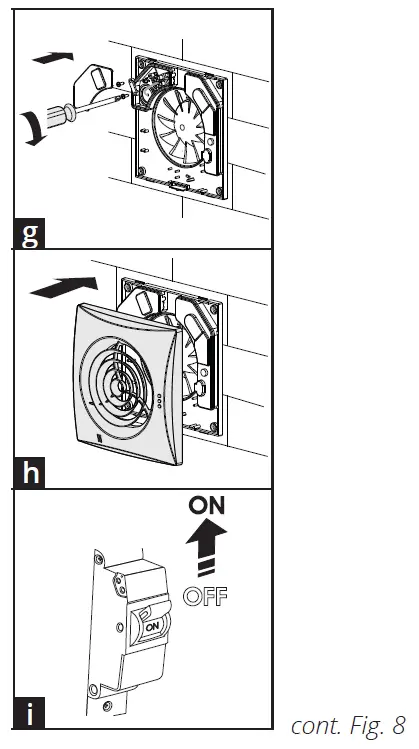 g

h

ON

OFF

ON

i

cont. Fig. 8