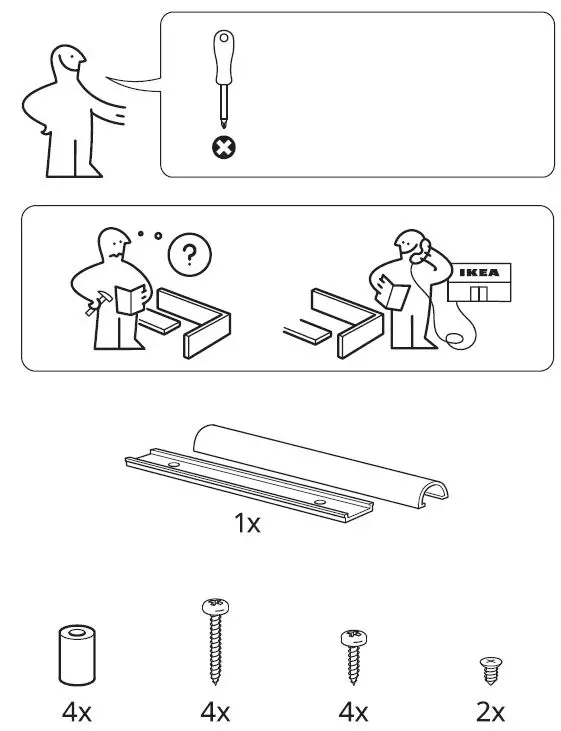 ?

IKEA

1x

4x

4x

4x

2x