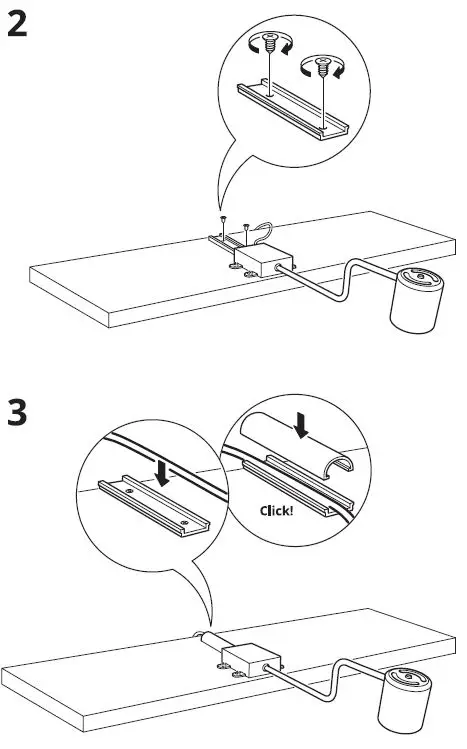 2

3

Click!