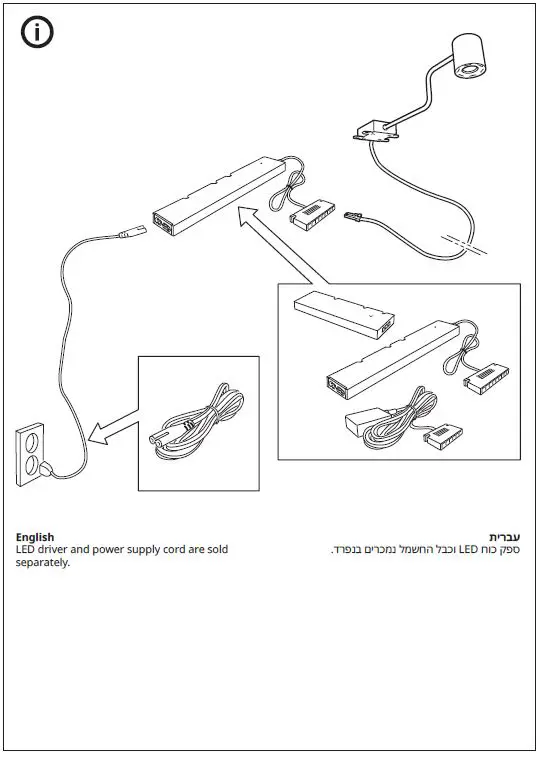 English
LED driver and power supply cord are sold separately.

עברית
ספק כוח LED וכבל החשמל נמכרים בנפרד.