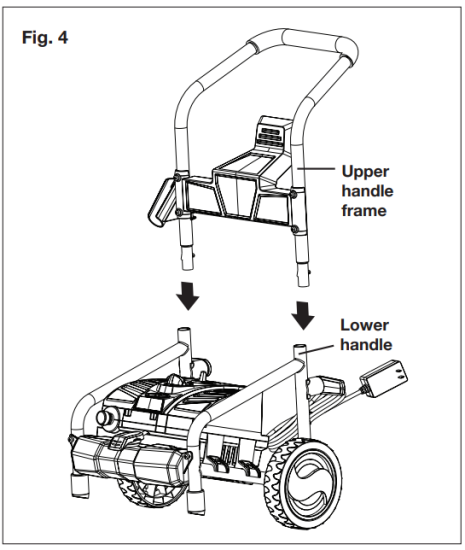 Fig. 4

Upper handle frame

Lower handle