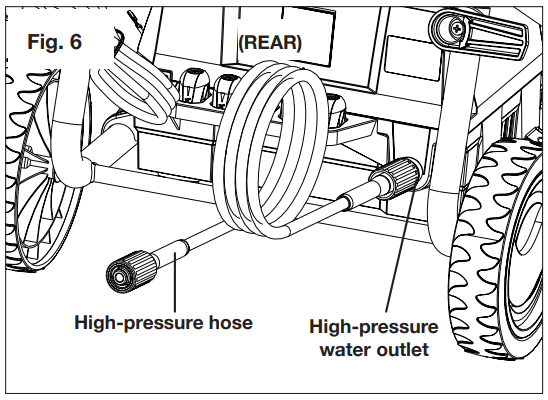 Fig. 6

(REAR)

High-pressure hose

High-pressure water outlet