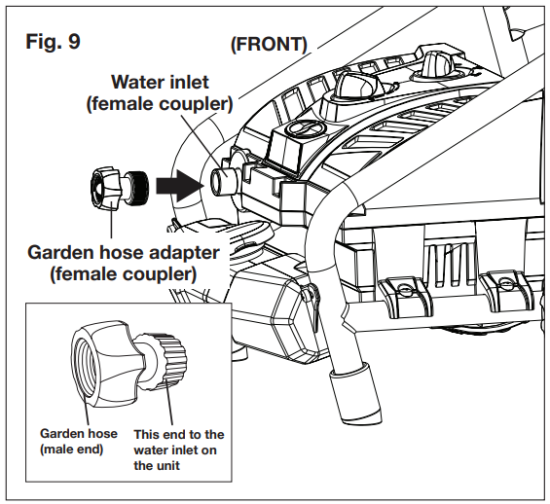 Fig. 9

(FRONT)

Water inlet
(female coupler)

Garden hose adapter
(female coupler)

Garden hose
(male end)

This end to the water inlet on the unit