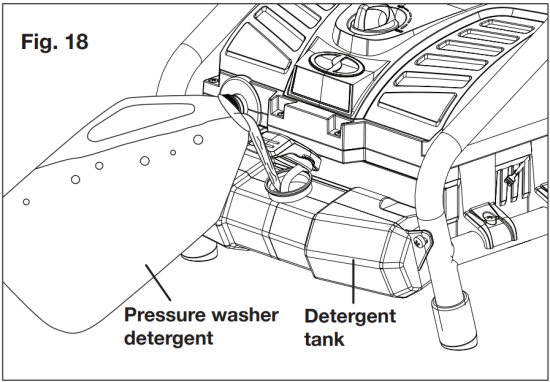 Fig. 18

Pressure washer detergent

Detergent tank