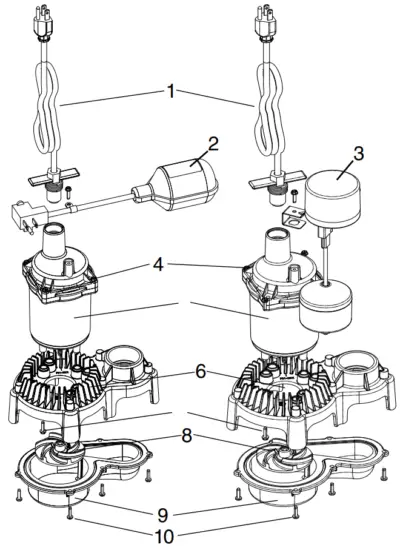 1
2
3
4
6
8
9
10