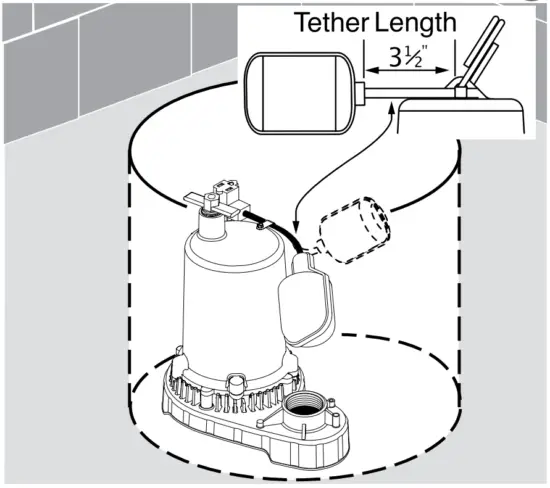 Tether Length

$3\frac{1}{2}$"