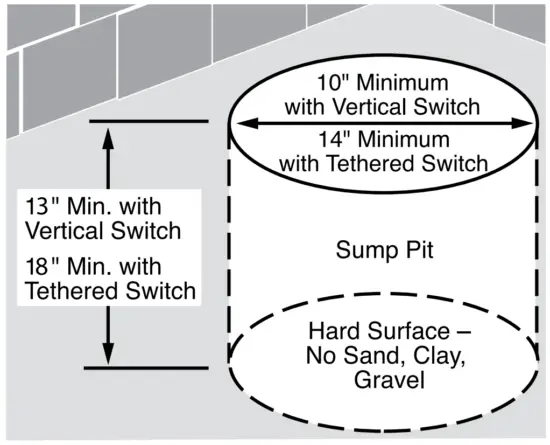 10" Minimum
with Vertical Switch

14" Minimum
with Tethered Switch

13" Min. with
Vertical Switch

18" Min. with
Tethered Switch

Sump Pit

Hard Surface –
No Sand, Clay,
Gravel