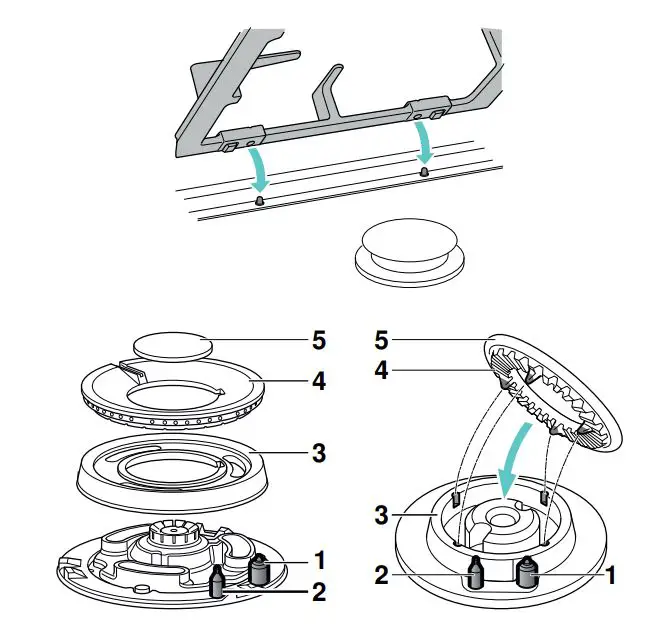 5
4
3
1
2
5
4
3
2
1