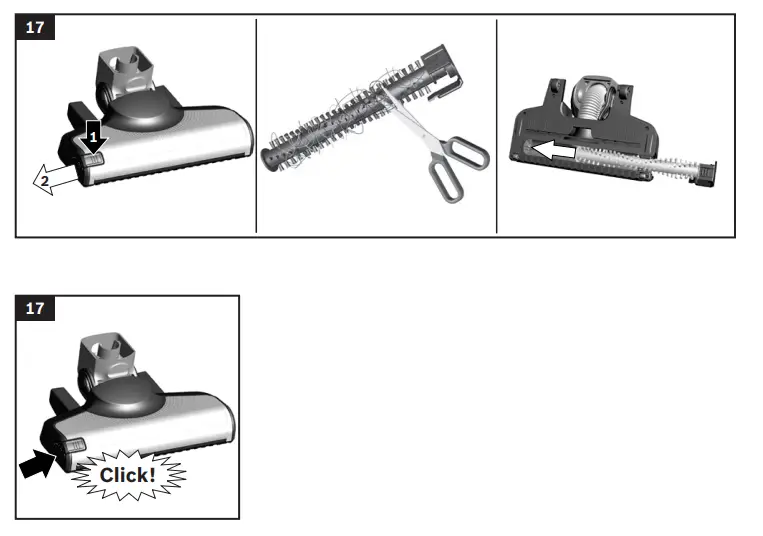 17

1

2

17

Click!