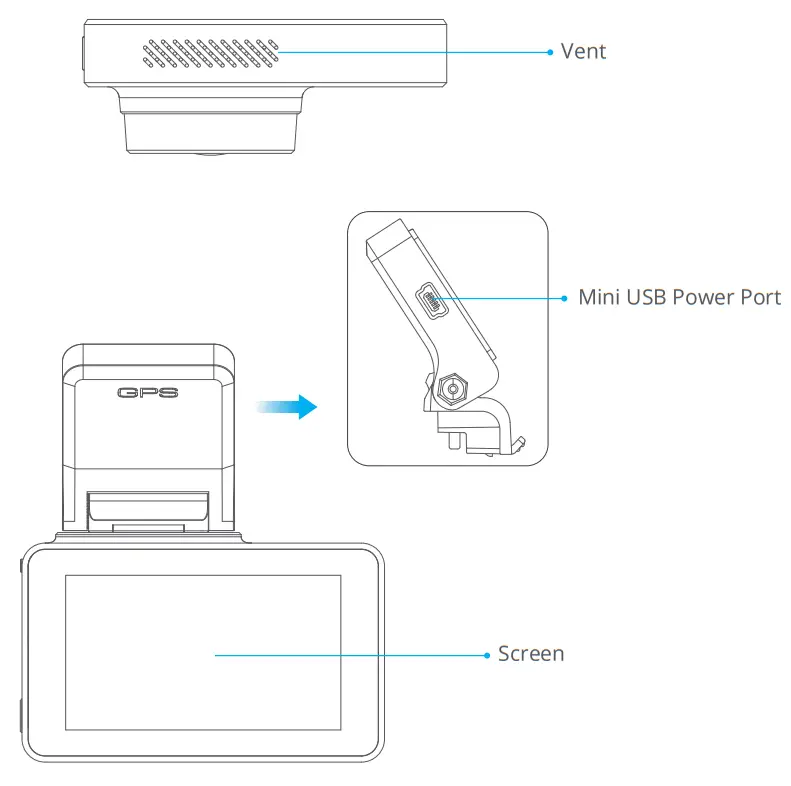 Vent

Mini USB Power Port

GPS

Screen